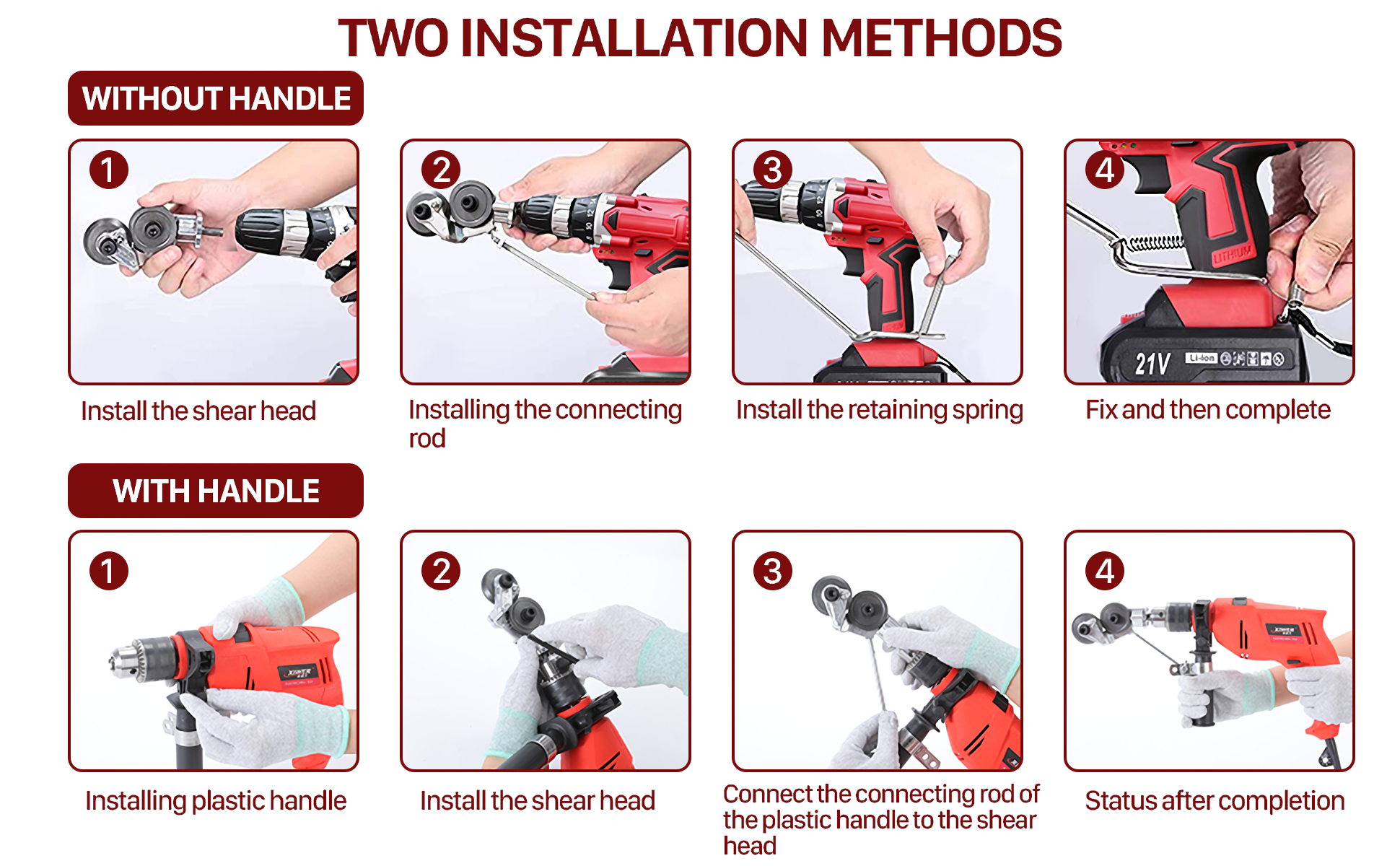 TWO INSTALLATION METHODS

WITHOUT HANDLE

1

Install the shear head

2

Installing the connecting rod

3

Install the retaining spring

4

LITHIUM

21V Li-ion

Fix and then complete

WITH HANDLE

1

Installing plastic handle

2

Install the shear head

3

Connect the connecting rod of the plastic handle to the shear head

4

Status after completion