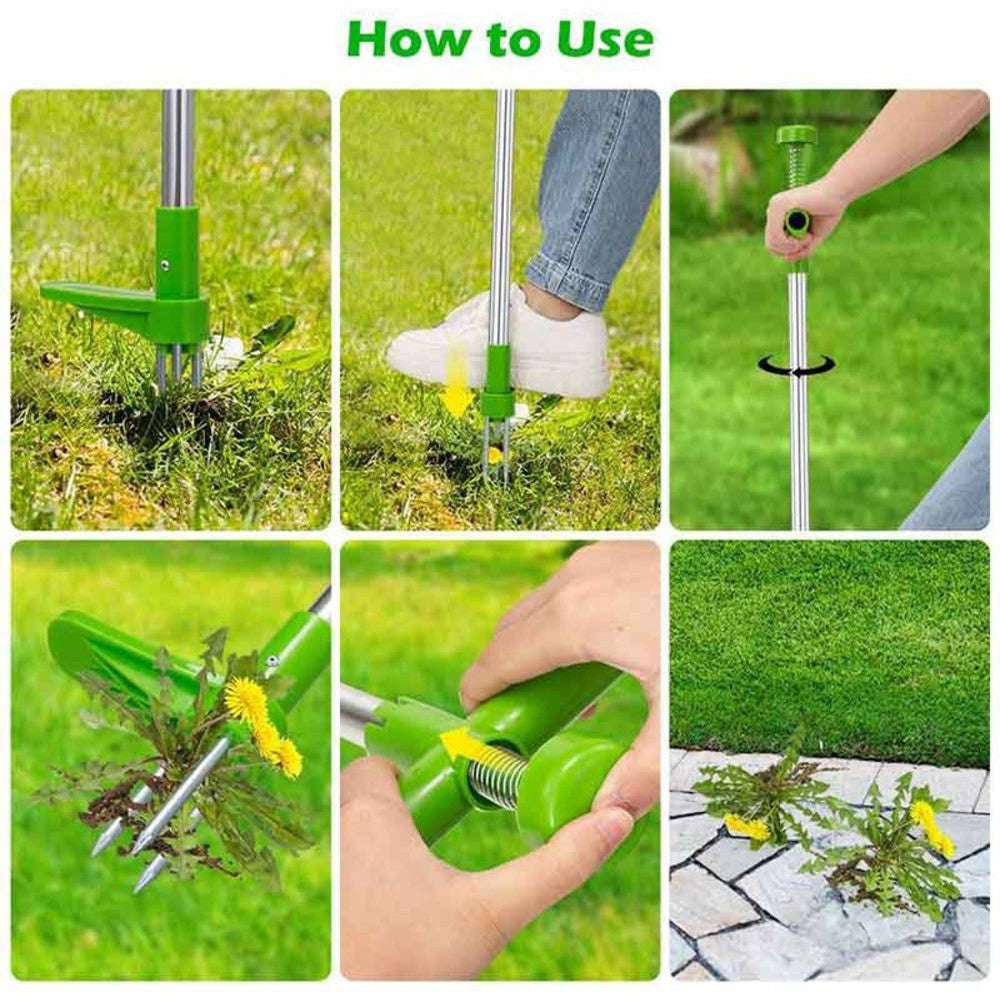 How to Use